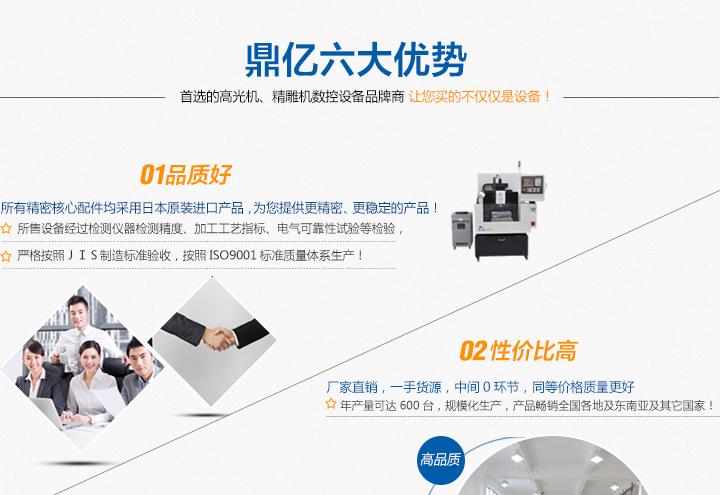 鼎亿六大优势

首选的高光机、精雕机数控设备品牌商 让您买的不仅仅是设备！

01品质好

所有精密核心配件均采用日本原装进口产品，为您提供更精密、更稳定的产品！

所售设备经过检测仪器检测精度、加工工艺指标、电气可靠性试验等检验，

严格按照ＪＩＳ制造标准验收，按照 ISO9001 标准质量体系生产！

02性价比高

厂家直销，一手货源，中间 0 环节，同等价格质量更好

年产量可达 600 台，规模化生产，产品畅销全国各地及东南亚及其它国家！

高品质